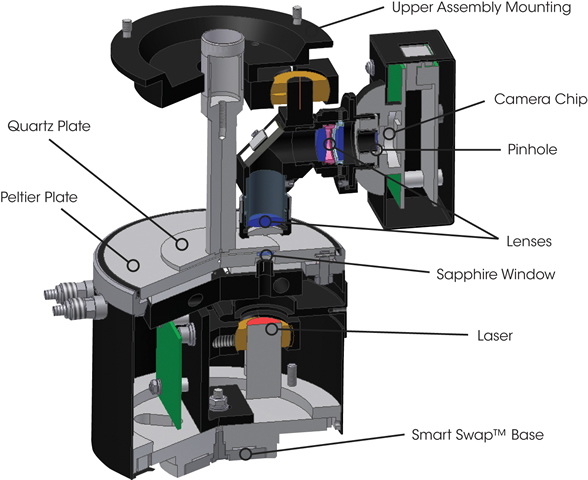 Upper Assembly Mounting

Camera Chip

Quartz Plate

Pinhole

Peltier Plate

Lenses

Sapphire Window

Laser

Smart Swap™ Base