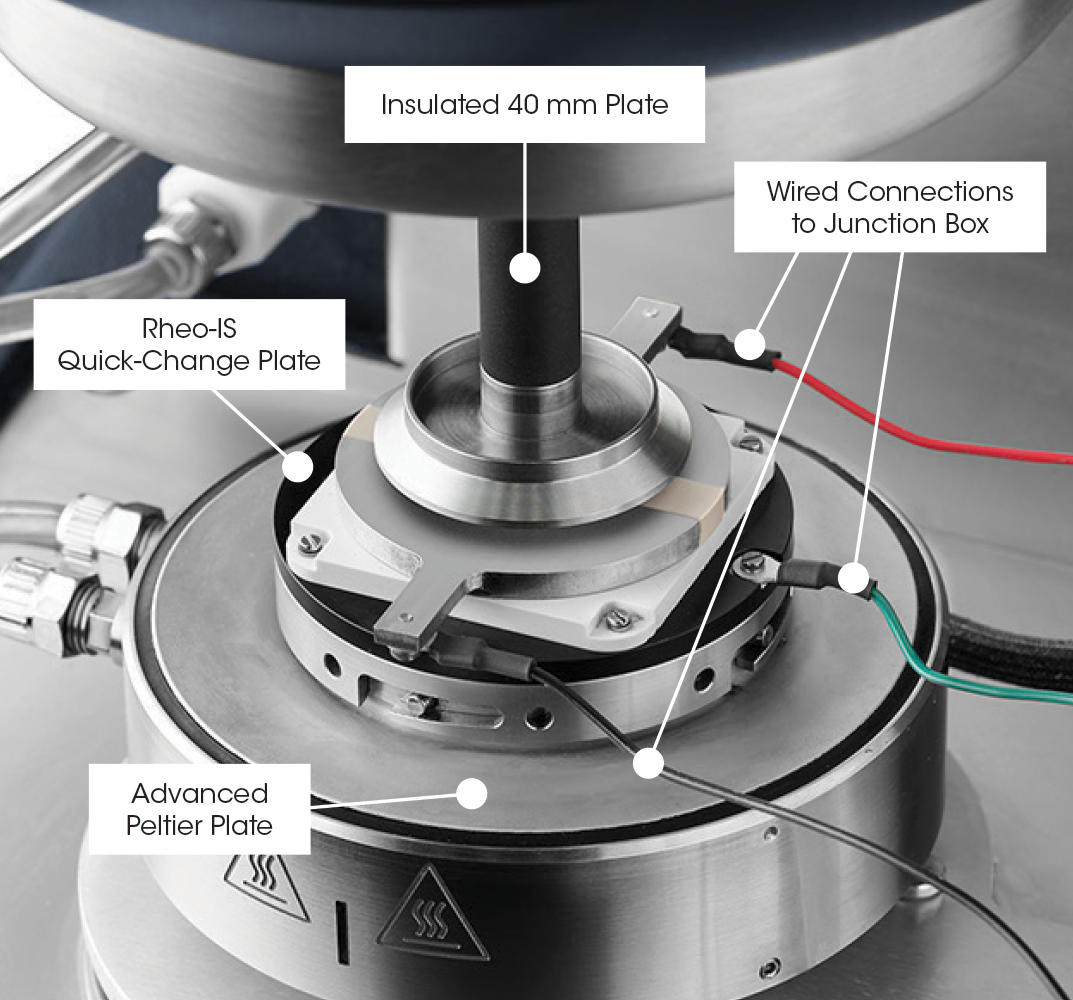 Insulated 40 mm Plate

Wired Connections to Junction Box

Rheo-IS Quick-Change Plate

Advanced Peltier Plate